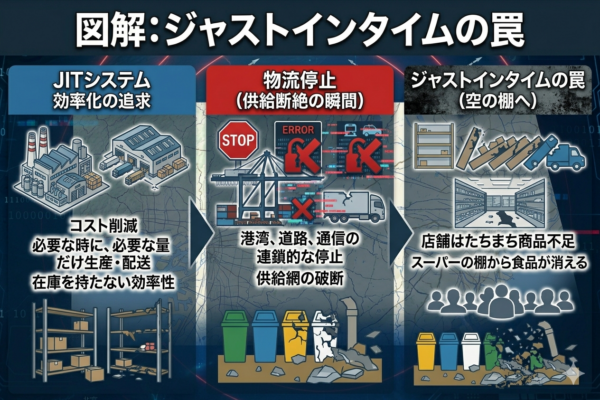 図解:ジャストインタイムの罠

JITシステム
効率化の追求

コスト削減
必要な時に、必要な量だけ生産・配送
在庫を持たない効率性

物流停止
(供給断絶の瞬間)

STOP

ERROR

港湾、道路、通信の連鎖的な停止
供給網の破断

ジャストインタイムの罠
(空の棚へ)

店舗はたちまち商品不足
スーパーの棚から食品が消える